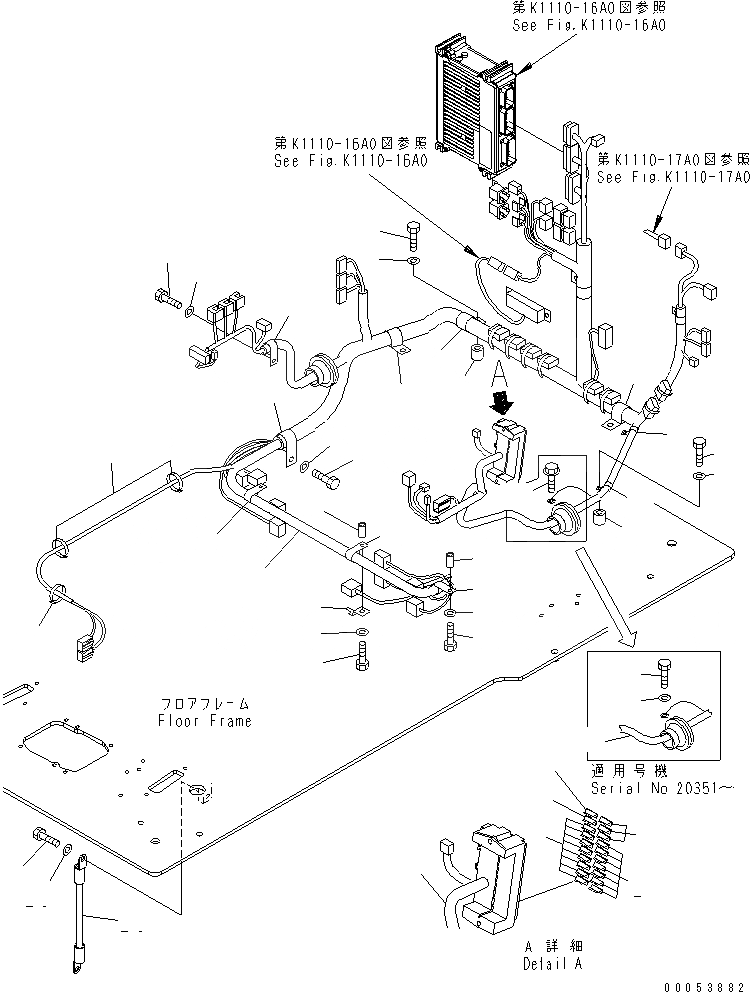 第K1110-16A0図参照
See Fig.K1110-16A0

第K1110-16A0図参照
See Fig.K1110-16A0

第K1110-17A0図参照
See Fig.K1110-17A0

A

フロアフレーム
Floor Frame

適用号機
Serial No 20351～

A 詳細
Detail A

00053882