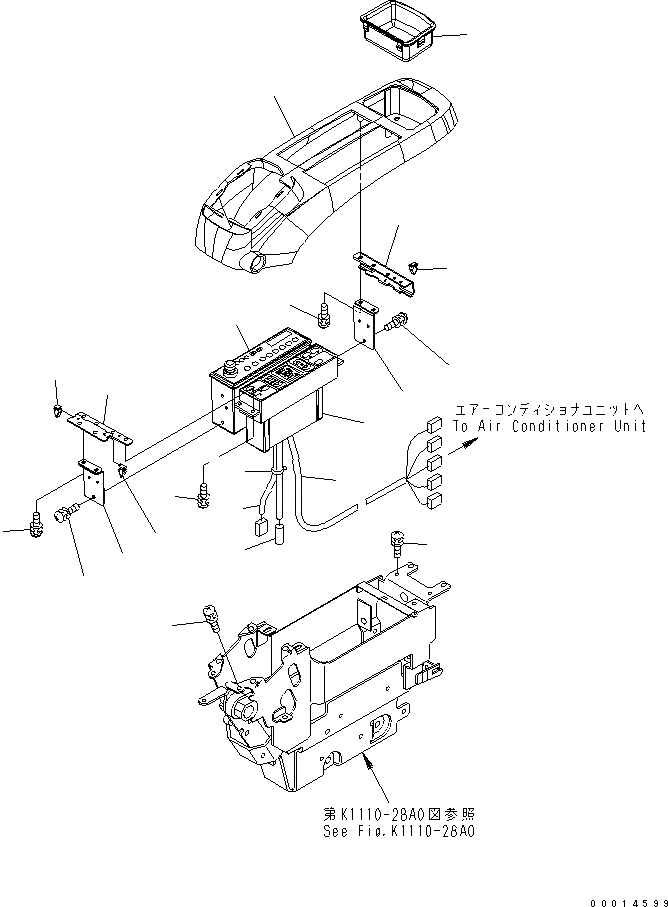 エアーコンディショナユニットへ
To Air Conditioner Unit

第K1110-28A0図参照
See Fig.K1110-28A0

00014599