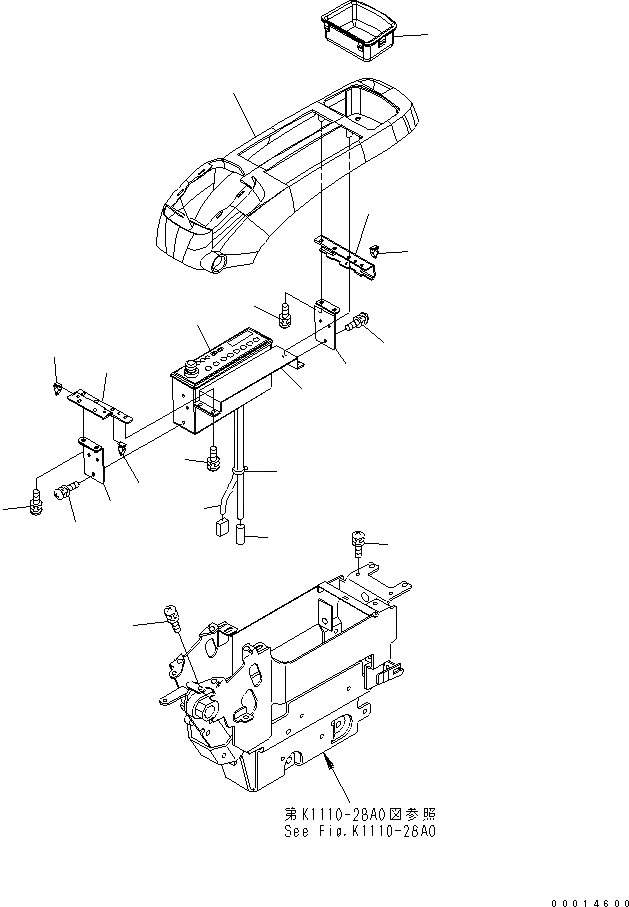 第K1110-28A0図参照
See Fig.K1110-28A0

00014600