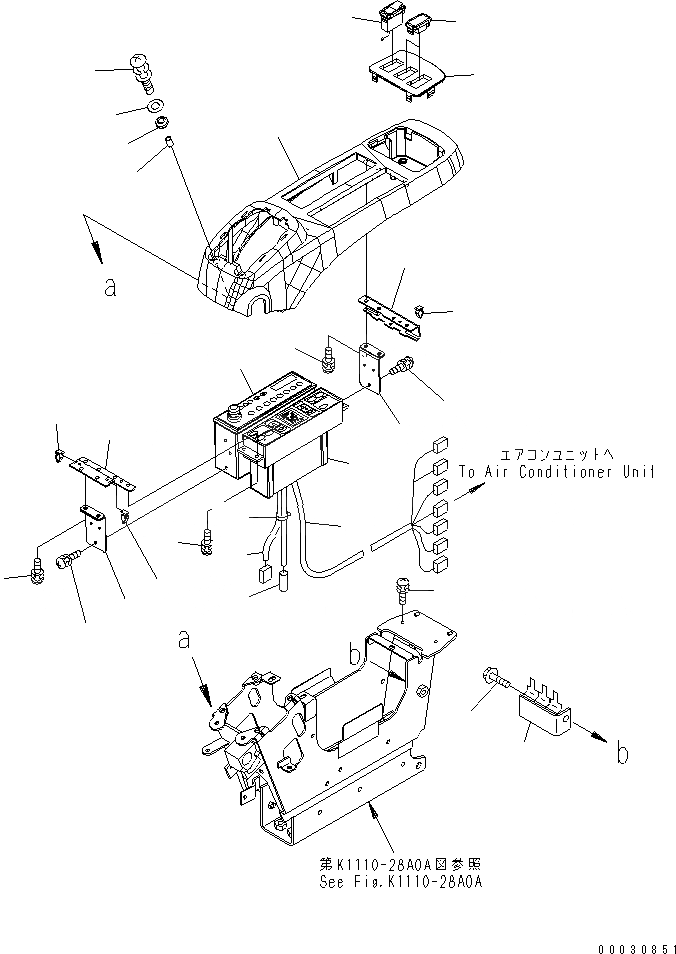 a

エアコンユニットへ
To Air Conditioner Unit

a

b

b

第K1110-28A0A図参照
See Fig.K1110-28A0A

00030851