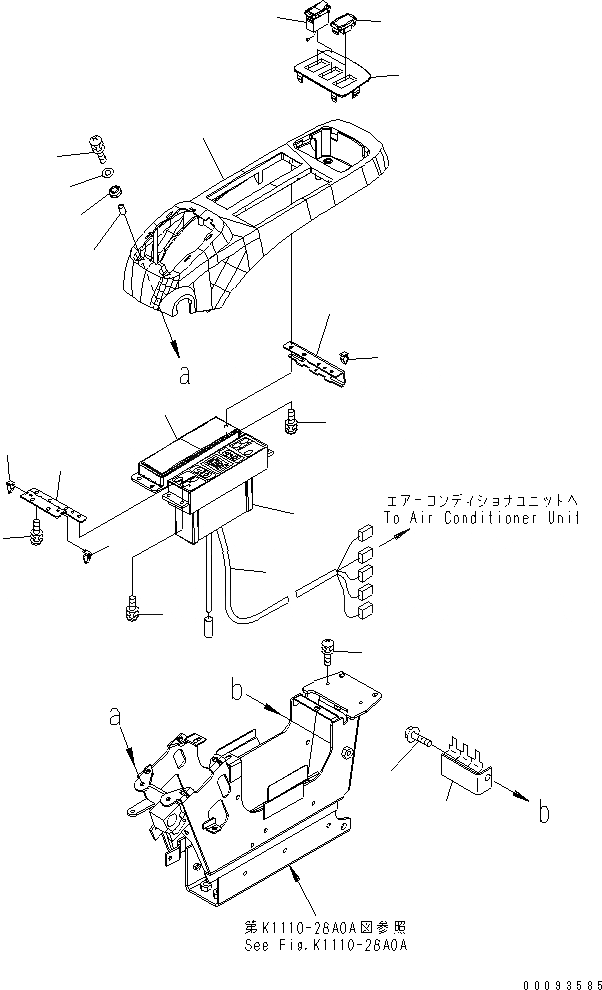 a

エアーコンディショナユニットへ
To Air Conditioner Unit

b

a

b

第K1110-26A0A図参照
See Fig.K1110-26A0A

00093585