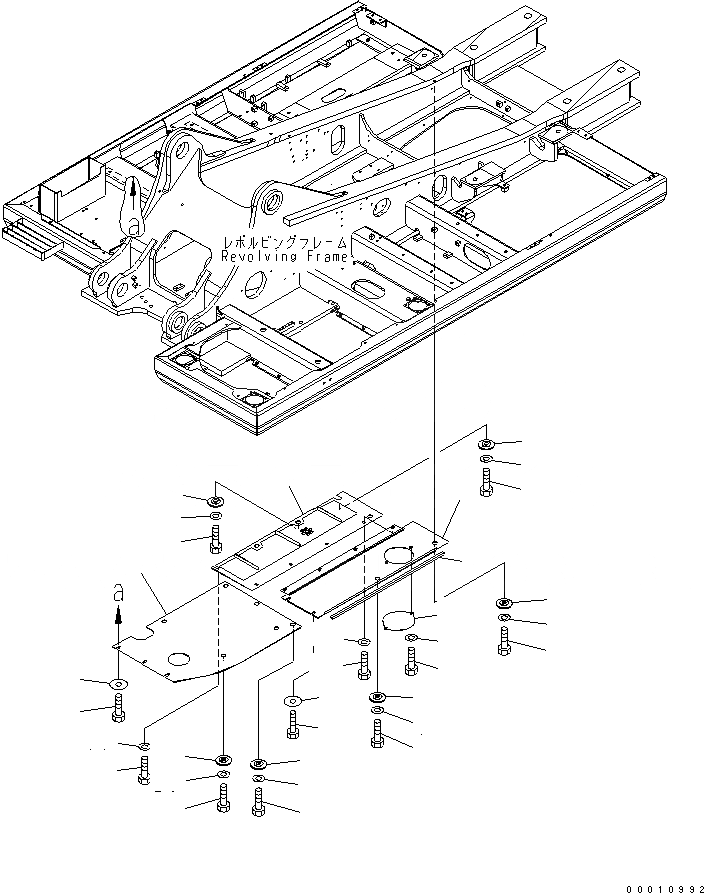 a

レボルビングフレーム
Revolving Frame

a

00010992