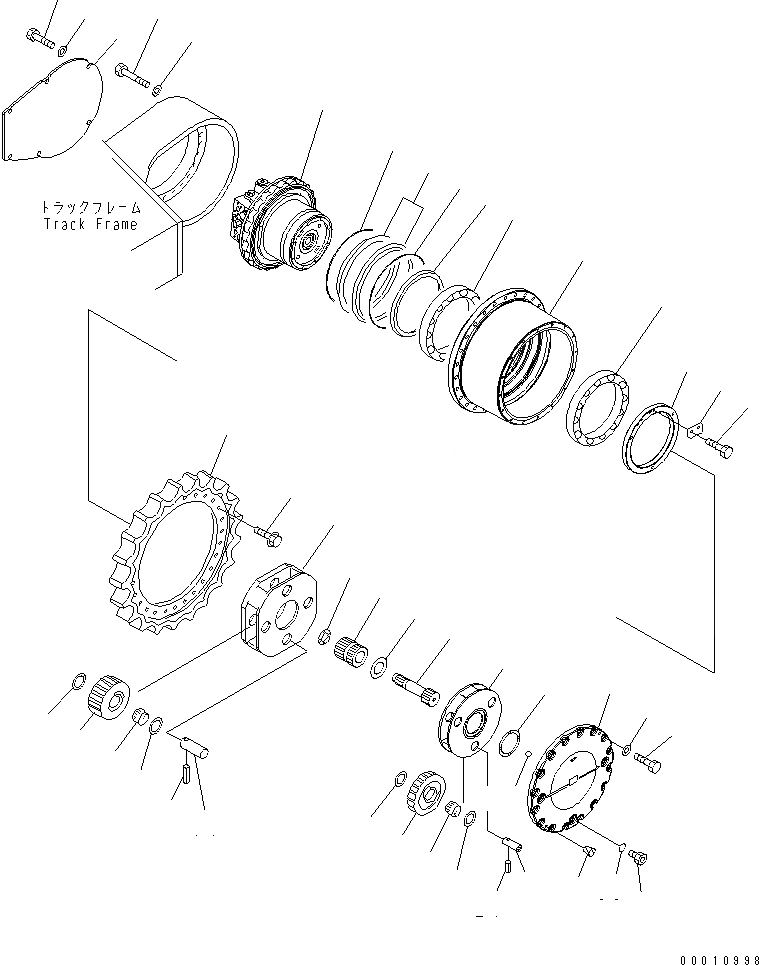 トラックフレーム
Track Frame

00010998