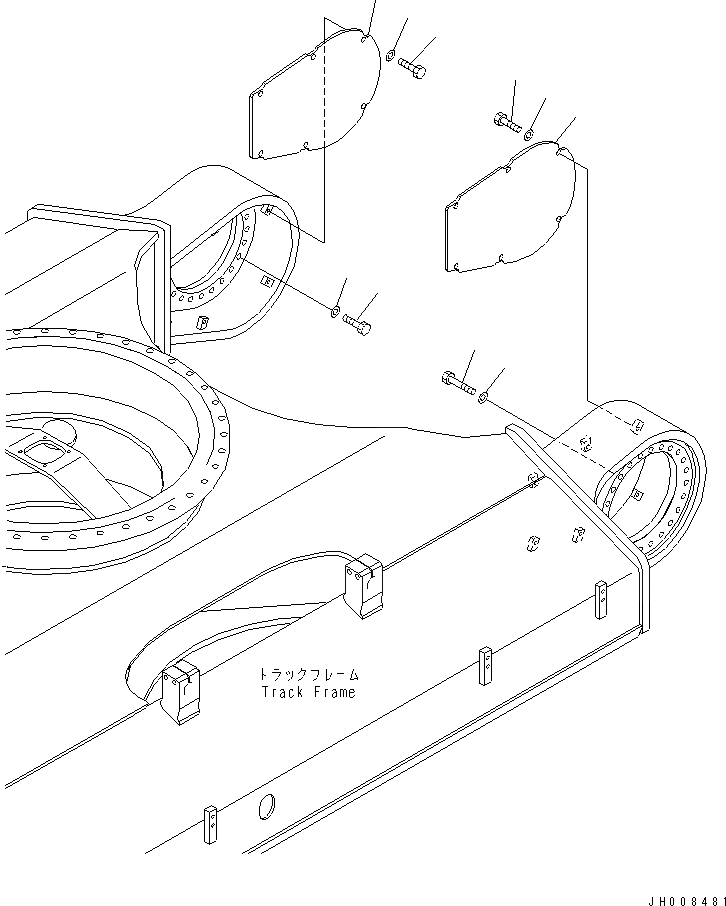 トラックフレーム
Track Frame

JH008481