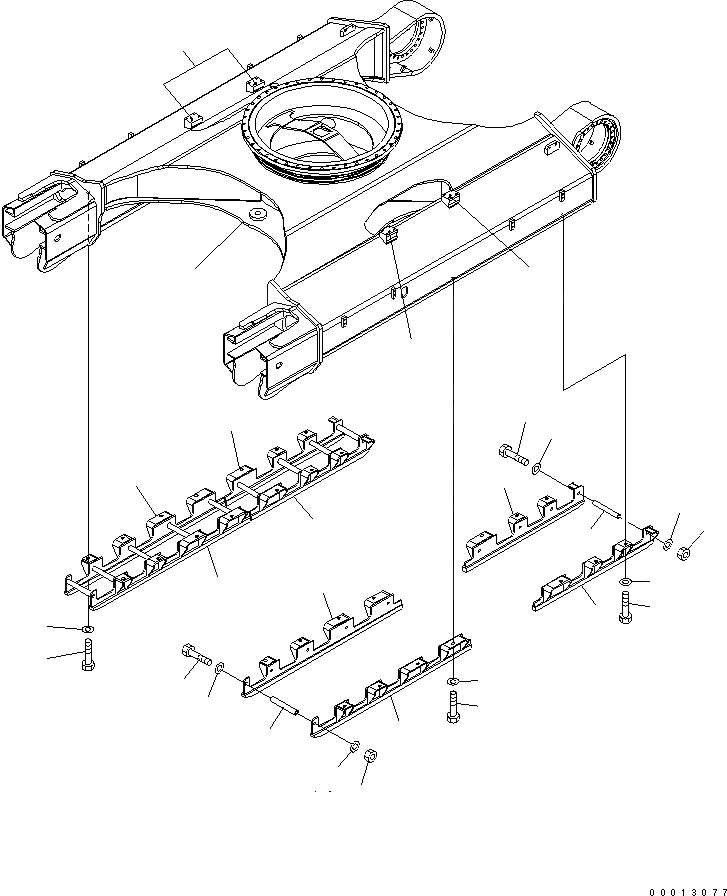 00013077