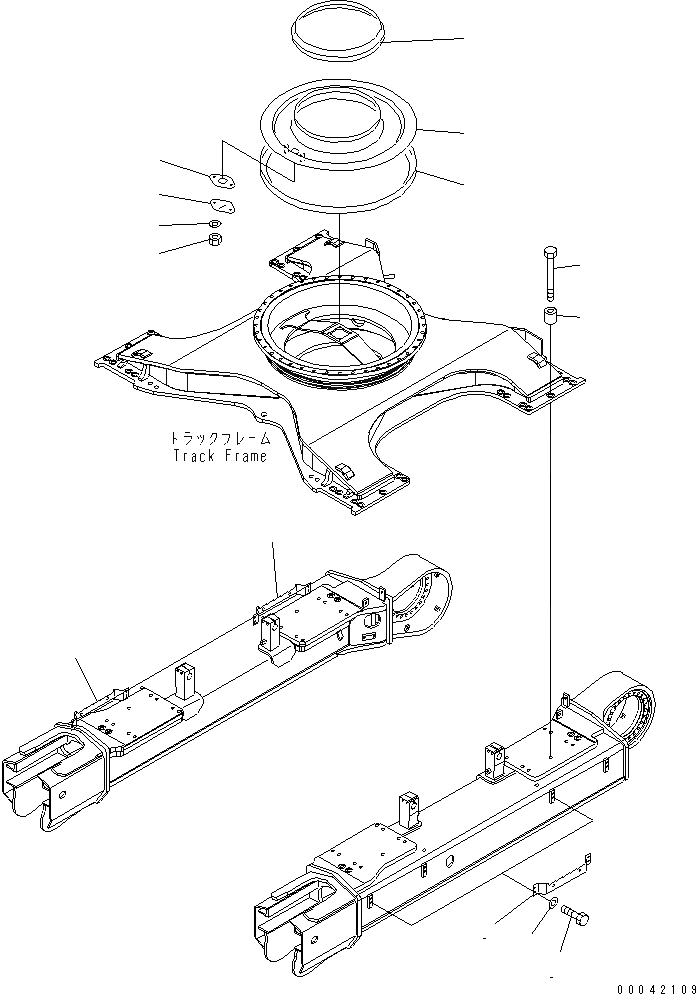 トラックフレーム
Track Frame

00042109