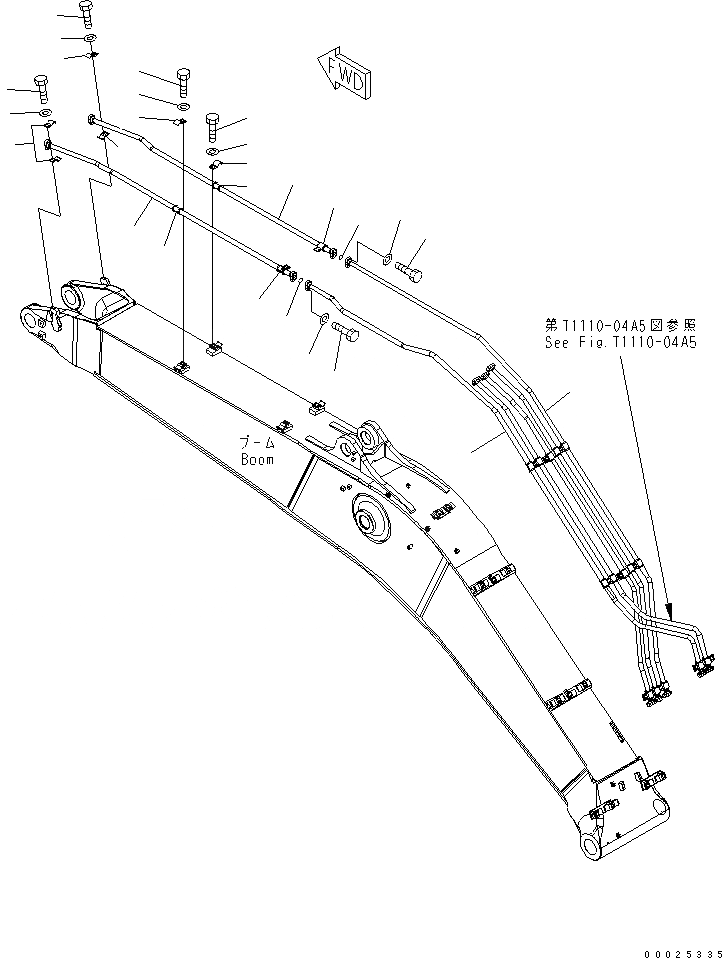 FWD

第T1110-04A5図参照
See Fig.T1110-04A5

ブーム
Boom

00025335