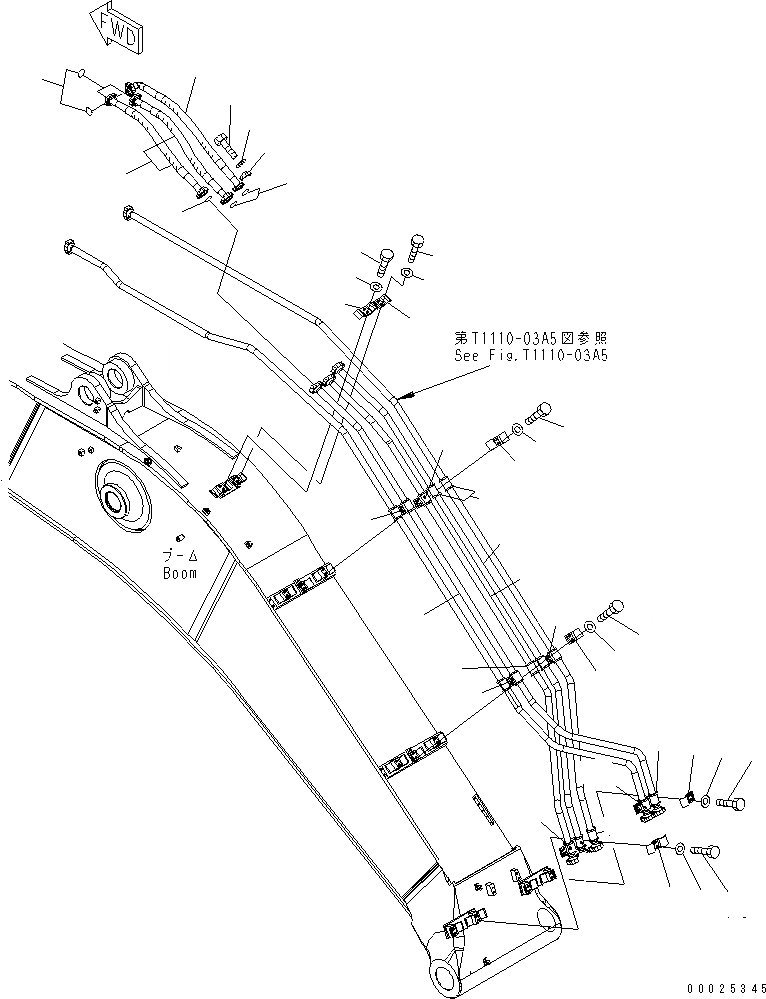 FWD

第T1110-03A5図参照
See Fig.T1110-03A5

ブーム
Boom

00025345