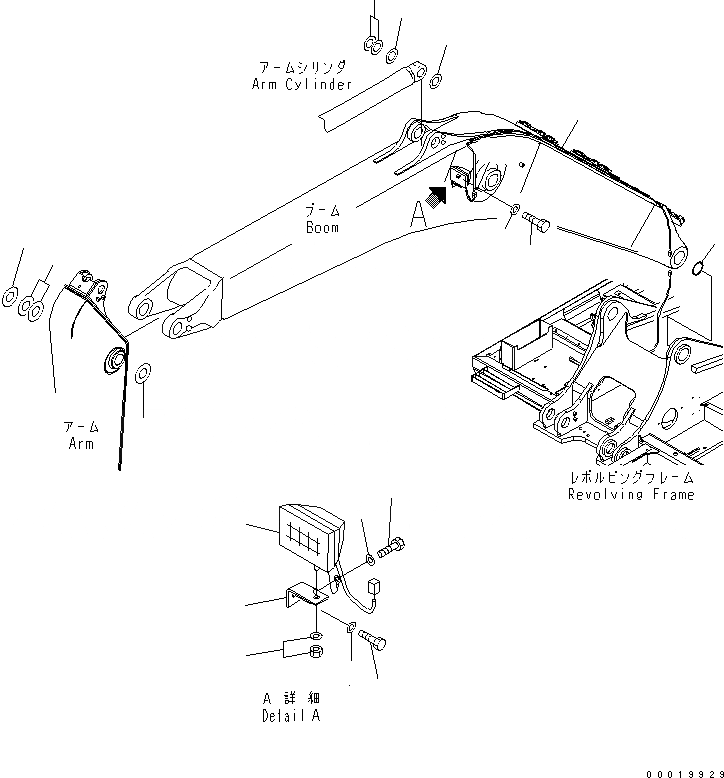 アームシリンダ
Arm Cylinder

ブーム
Boom

A

アーム
Arm

レボルビングフレーム
Revolving Frame

A 詳 細
Detail A

00019929