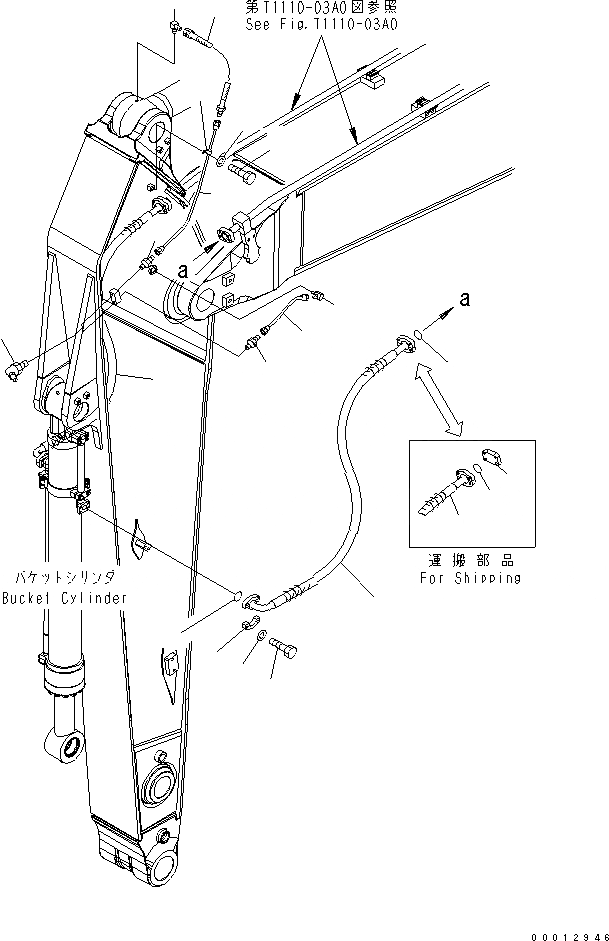 第T1110-03A0図参照
See Fig.T1110-03A0

a

a

運搬部品
For Shipping

バケットシリンダ
Bucket Cylinder

00012946