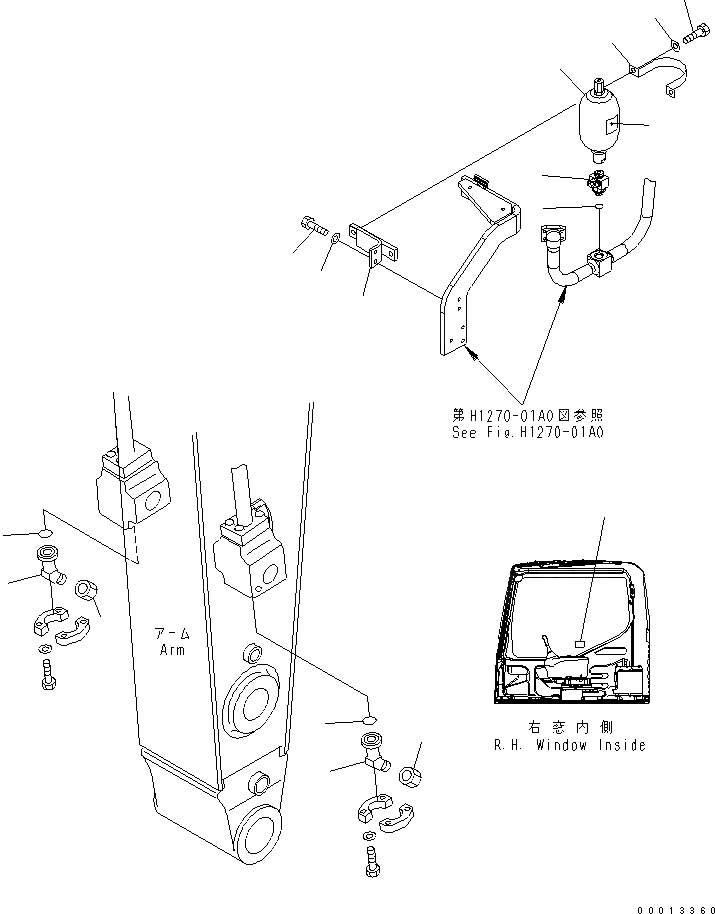 第H1270-01A0図参照
See Fig.H1270-01A0

アーム
Arm

右窓内側
R.H. Window Inside

00013360