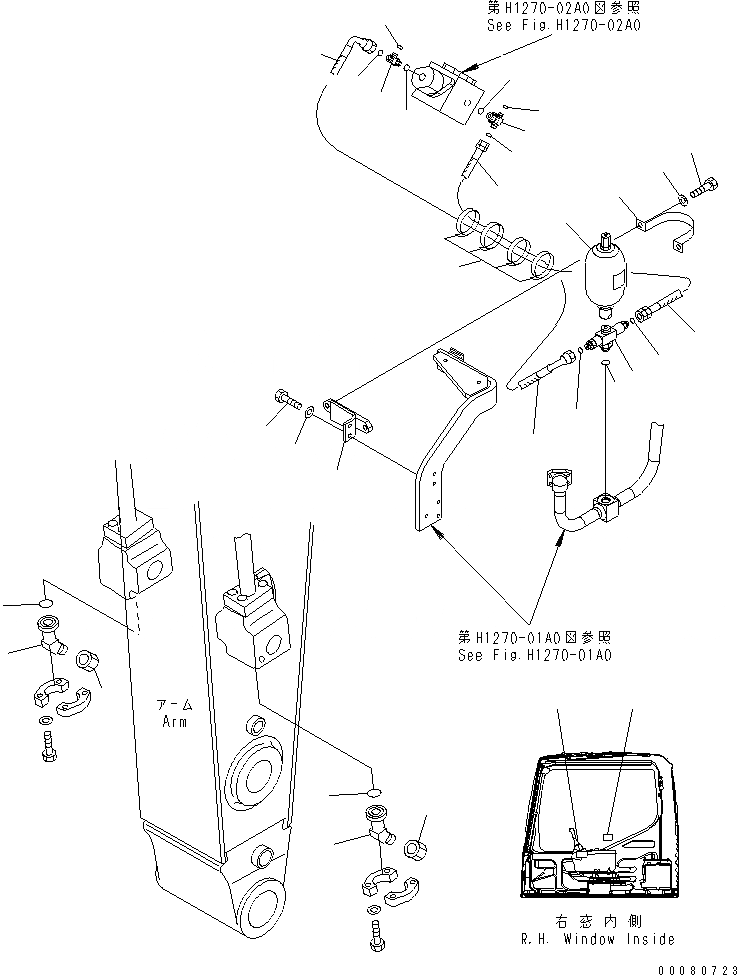 第H1270-02A0図参照
See Fig.H1270-02A0

第H1270-01A0図参照
See Fig.H1270-01A0

アーム
Arm

右窓内側
R.H. Window Inside

00080723