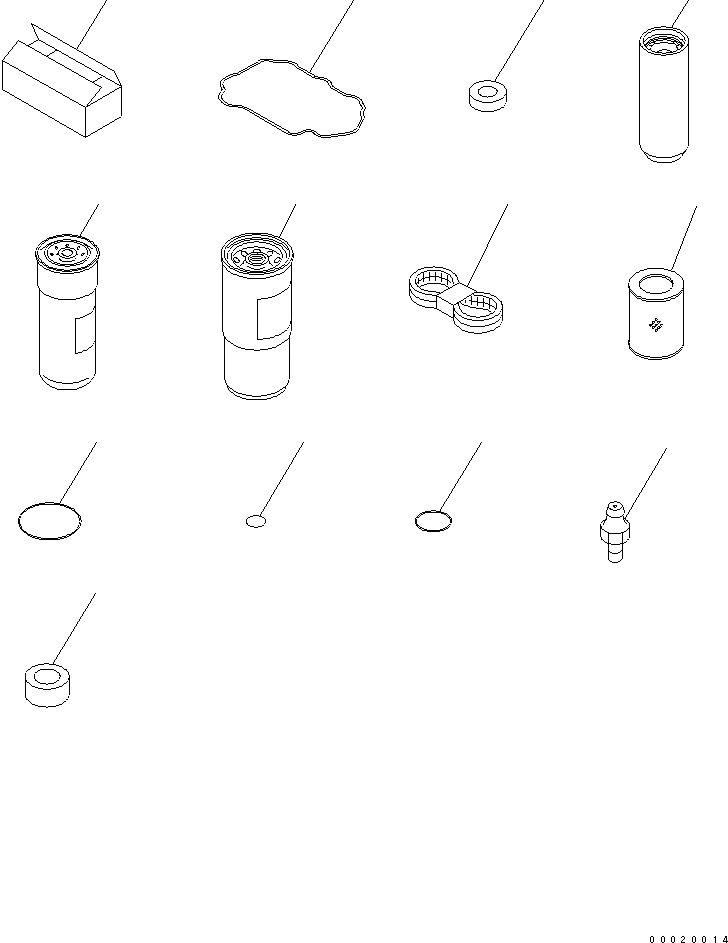 00020014