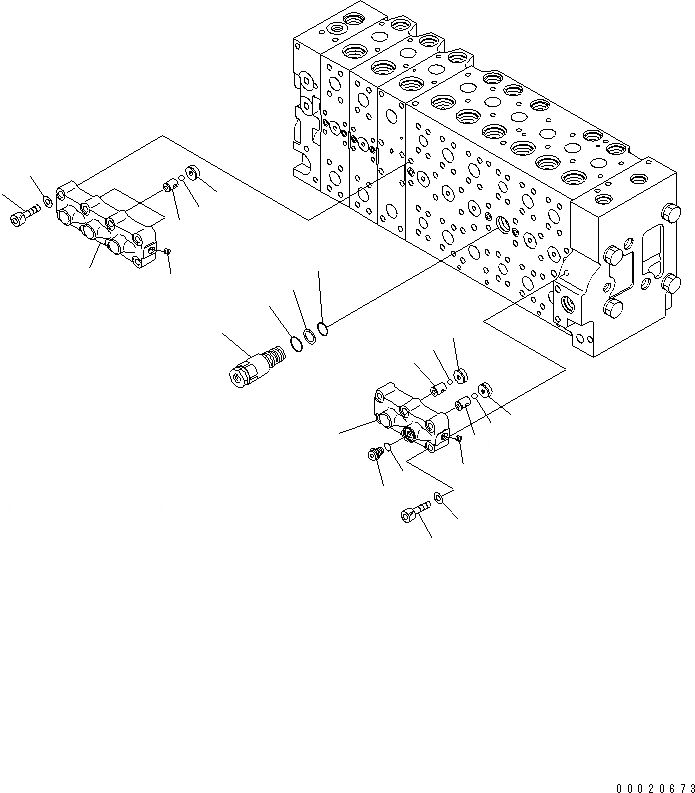 00020673