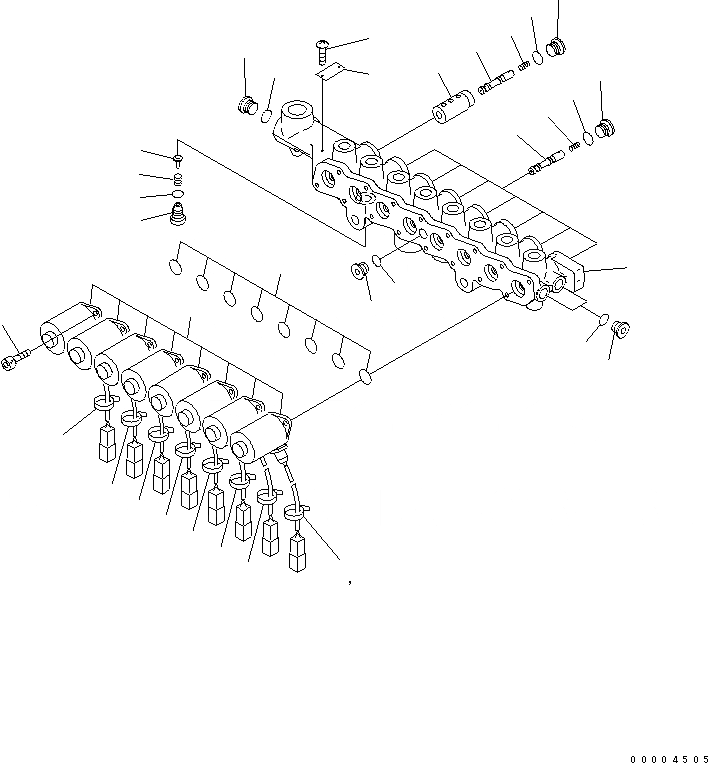 00004505