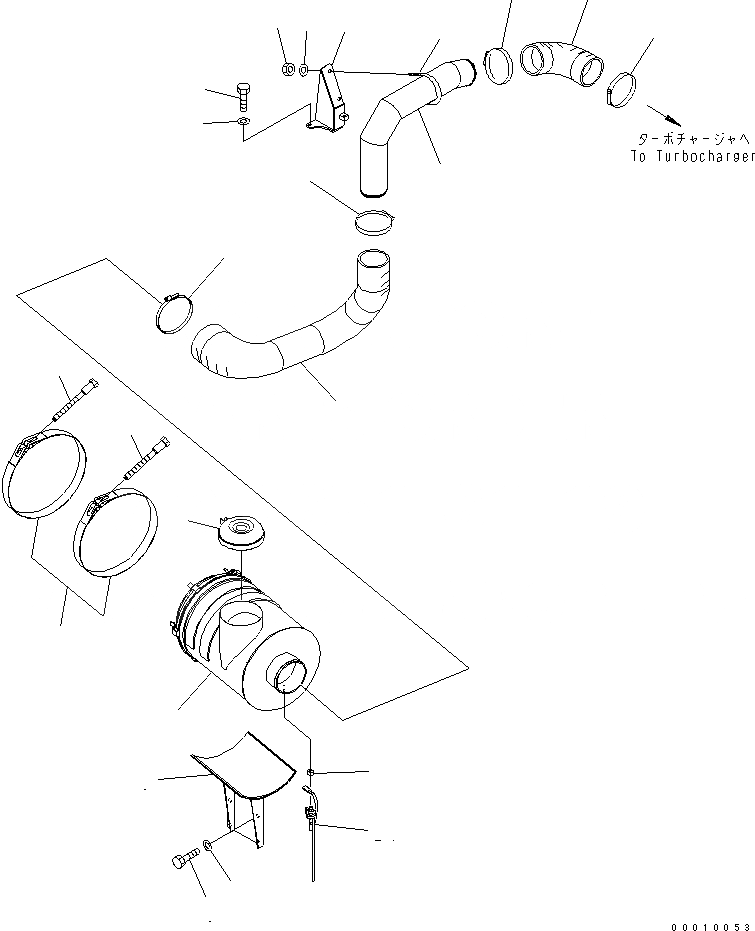 ターボチャージャへ
To Turbocharger

00010053