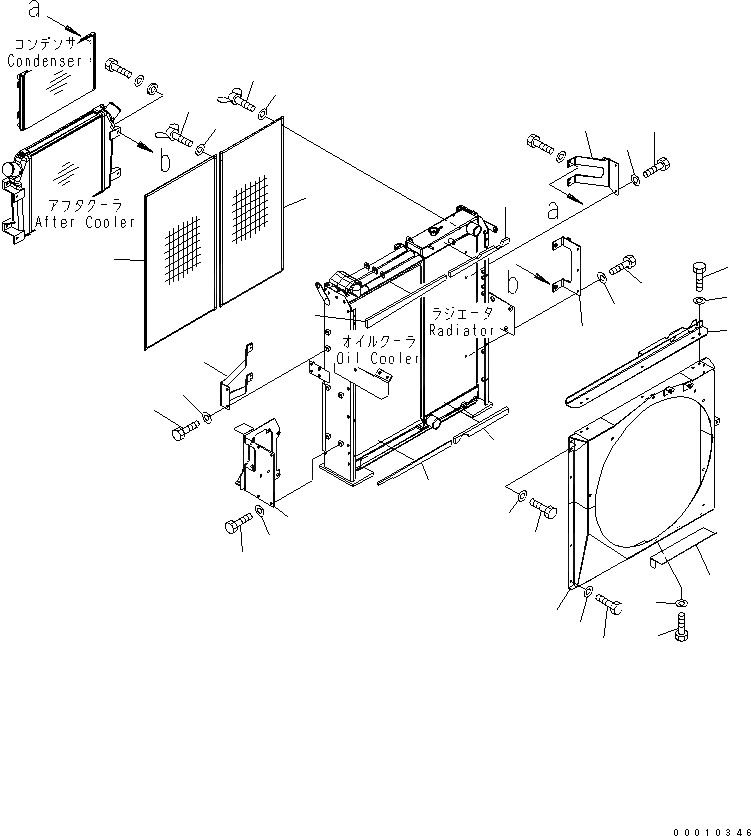 a
コンデンサ
Condenser
b
アフタクーラ
After Cooler
a
b
ラジエータ
Radiator
オイルクーラ
Oil Cooler
00010346