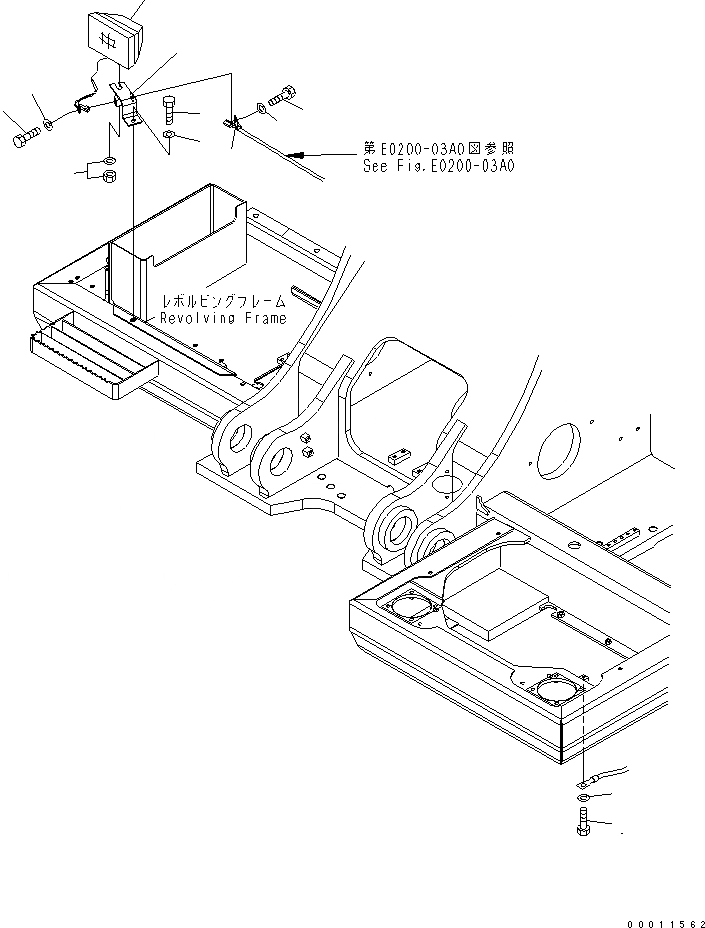 第E0200-03A0図参照
See Fig.E0200-03A0

レボルビングフレーム
Revolving Frame

00011562