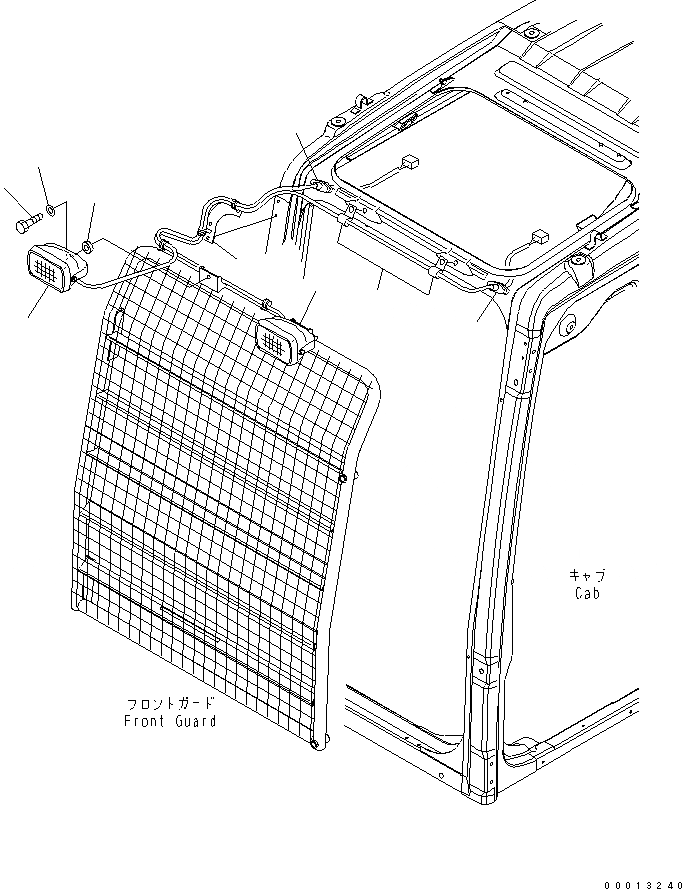 キャブ
Cab

フロントガード
Front Guard

00013240