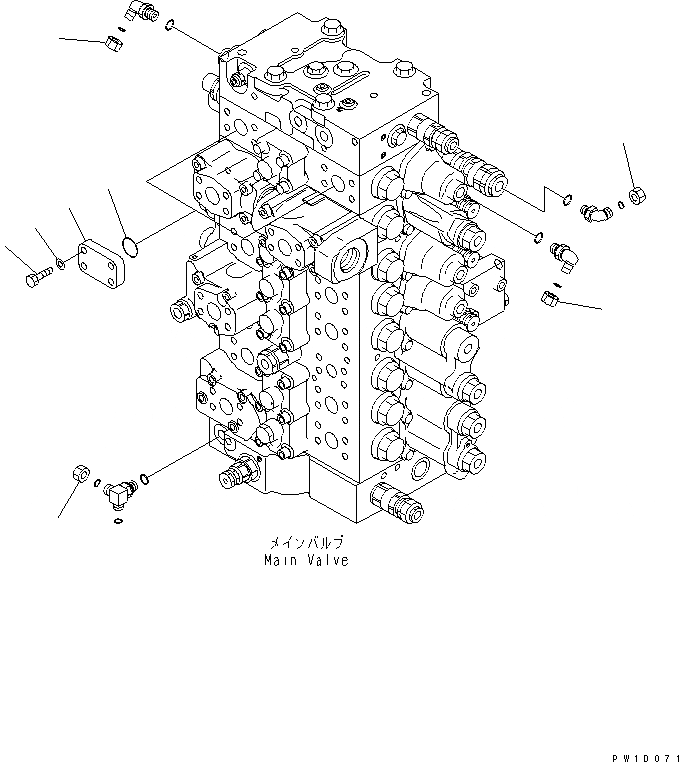 メインバルブ
Main Valve

PW1D071