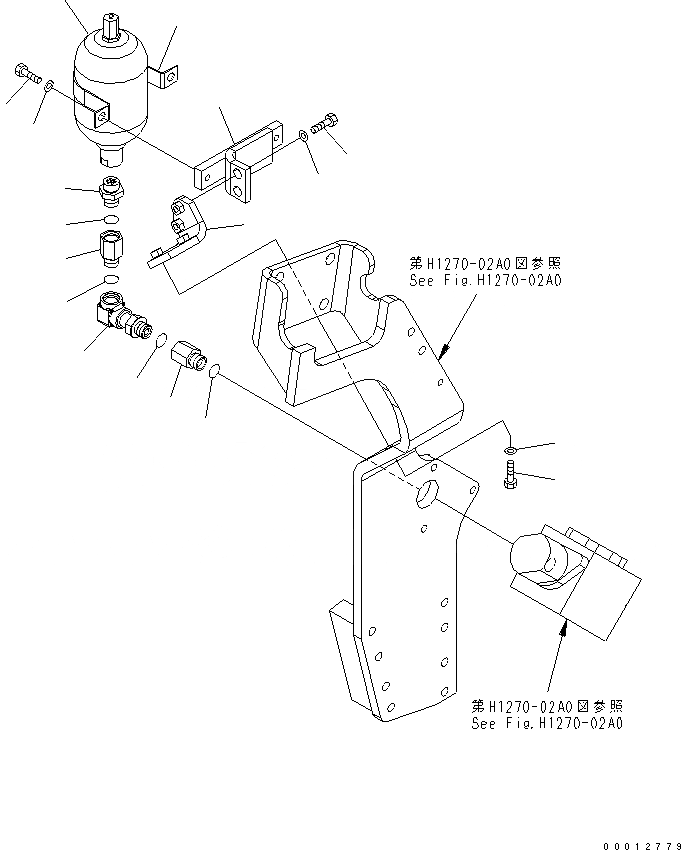 第H1270-02A0図参照
See Fig.H1270-02A0

第H1270-02A0図参照
See Fig.H1270-02A0

00012779