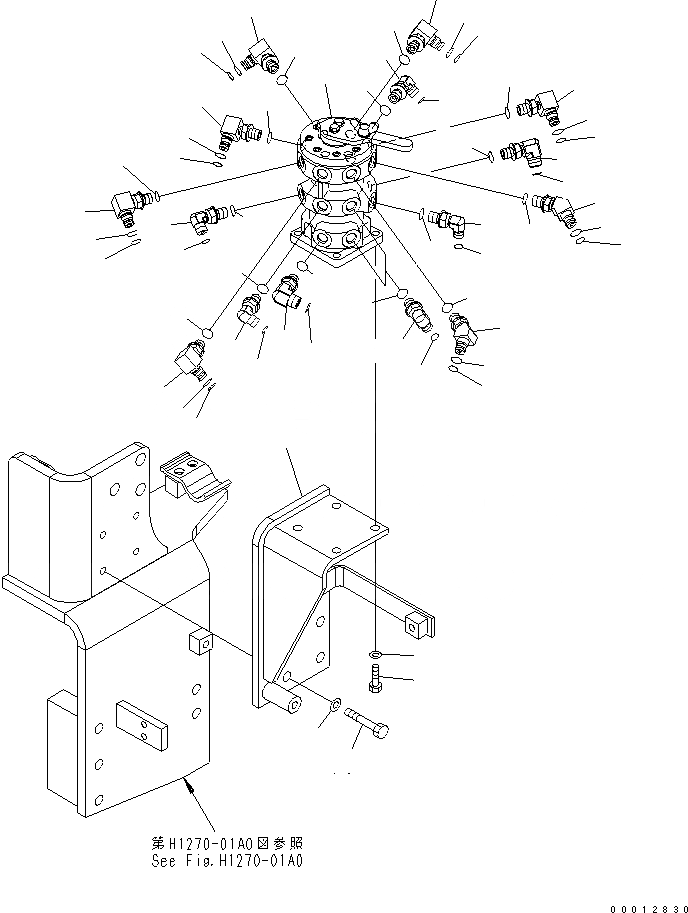 第H1270-01A0図参照
See Fig.H1270-01A0

00012830