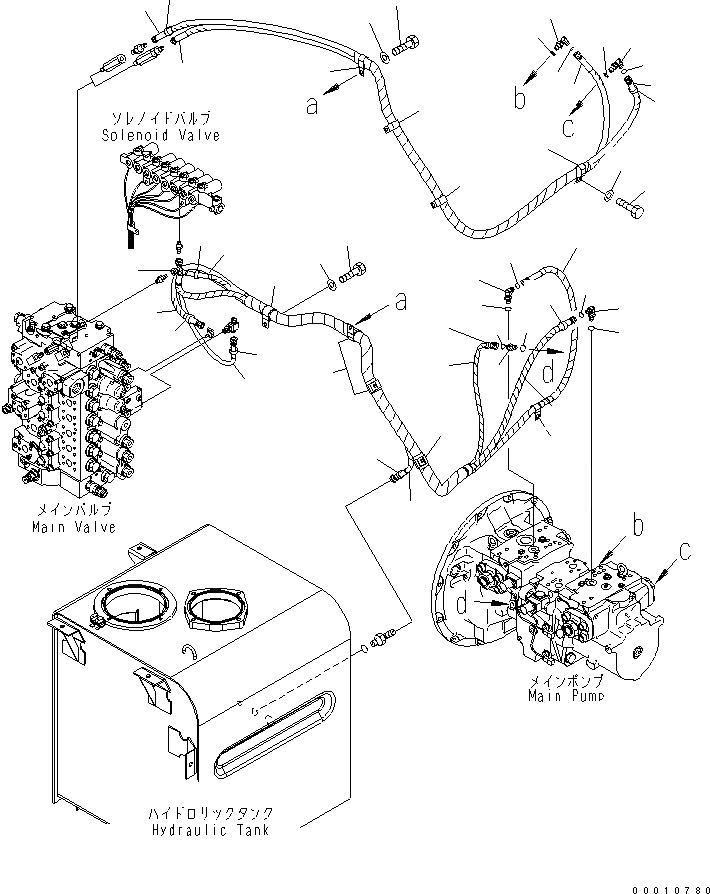 a
b
c
ソレノイドバルブ
Solenoid Valve
a
d
メインバルブ
Main Valve
b
c
d
メインポンプ
Main Pump
ハイドロリックタンク
Hydraulic Tank
00010780