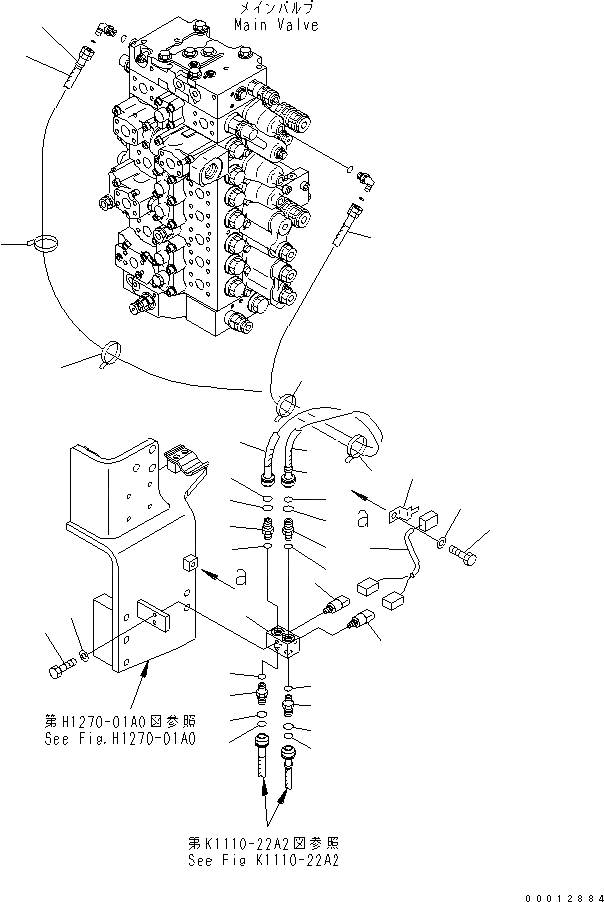 メインバルブ
Main Valve

a

a

第H1270-01A0図参照
See Fig.H1270-01A0

第K1110-22A2図参照
See Fig K1110-22A2

00012884