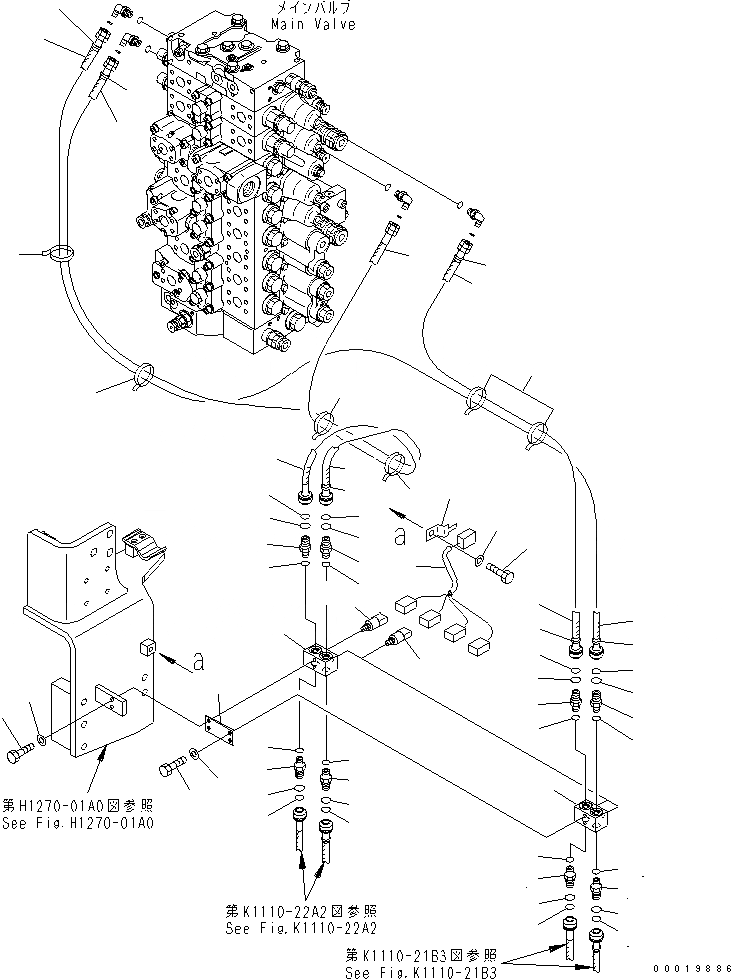 メインバルブ
Main Valve

a

a

第H1270-01A0図参照
See Fig.H1270-01A0

第K1110-22A2図参照
See Fig.K1110-22A2

第K1110-21B3図参照
See Fig.K1110-21B3

00019886