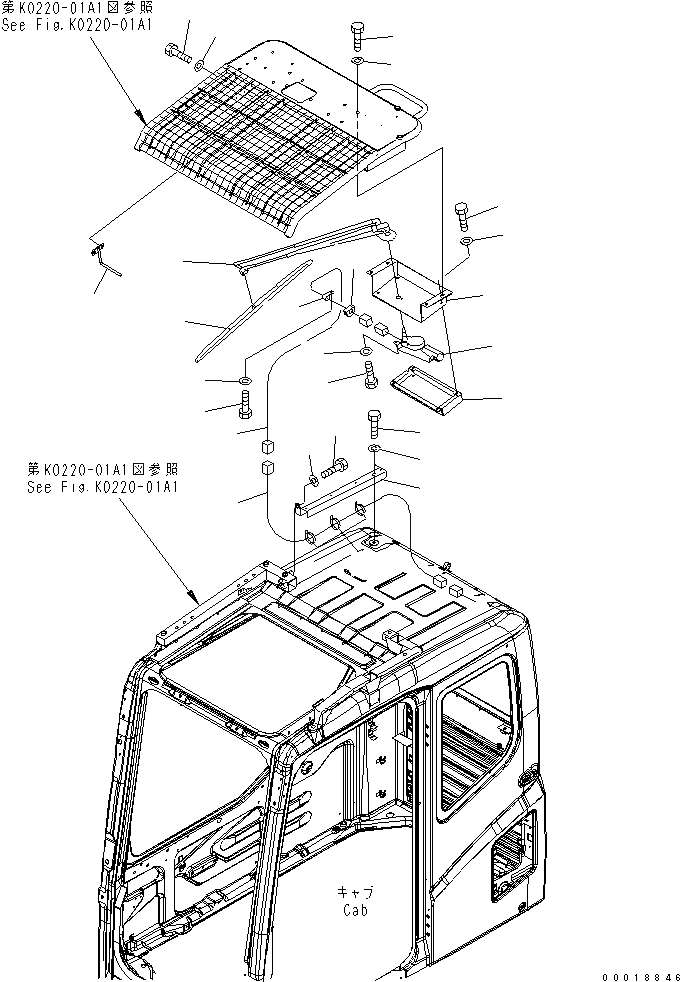 第K0220-01A1図参照
See Fig.K0220-01A1

第K0220-01A1図参照
See Fig.K0220-01A1

キャブ
Cab

00018846