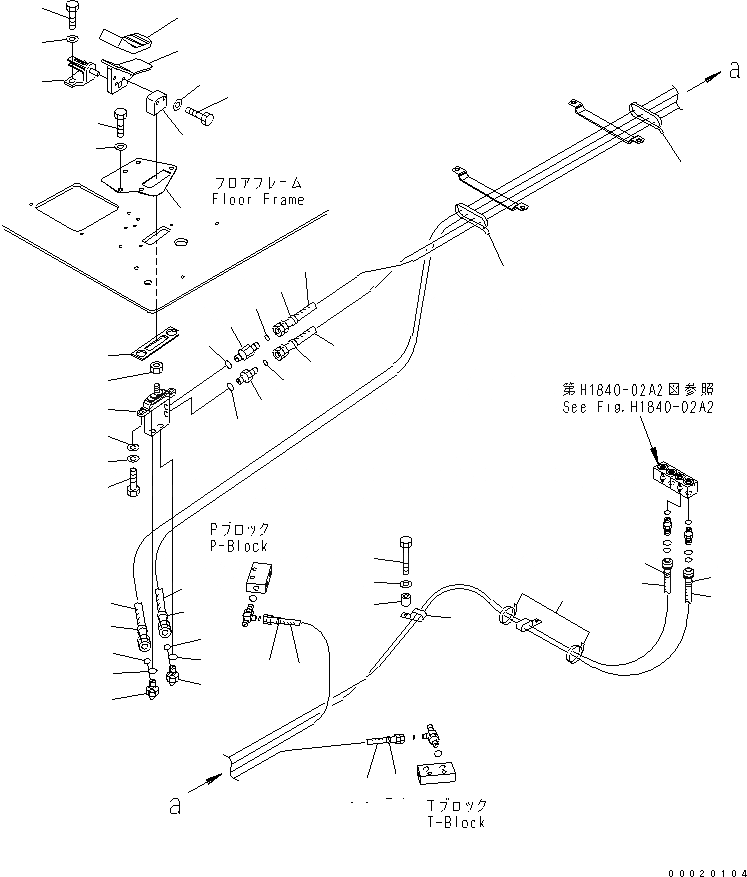 a

フロアフレーム
Floor Frame

第H1840-02A2図参照
See Fig.H1840-02A2

Pブロック
P-Block

a

Tブロック
T-Block

00020104