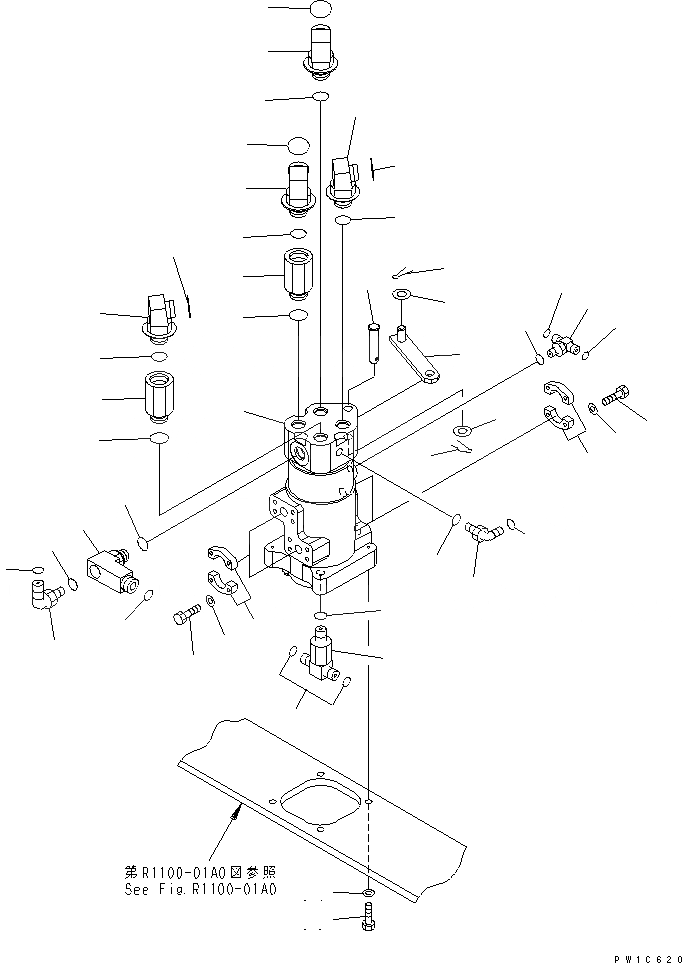 第R1100-01A0図参照
See Fig.R1100-01A0

PW1C620