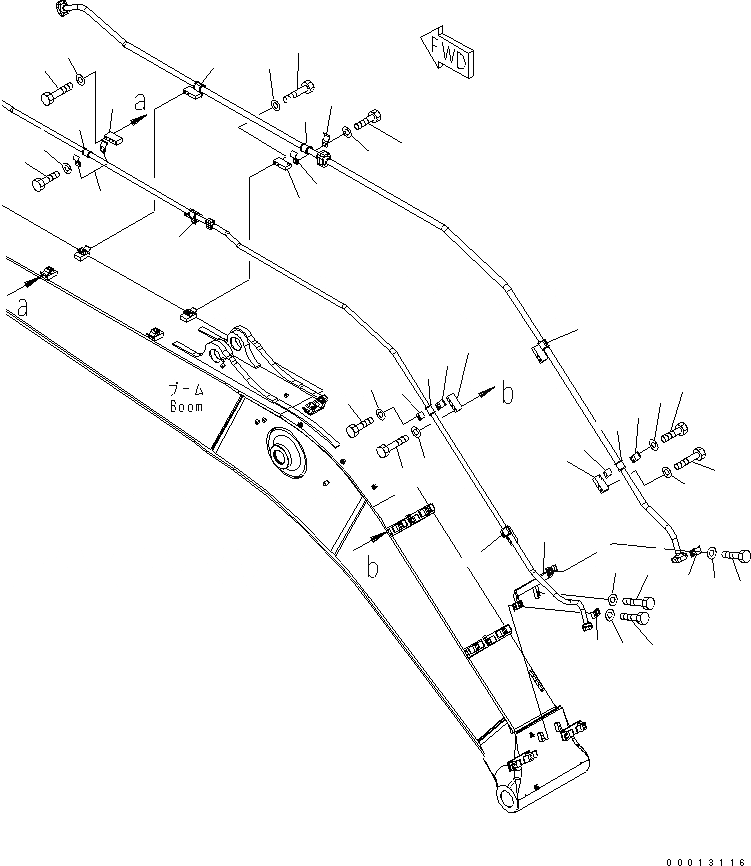 FWD

a

a

ブーム
Boom

b

b

00013116