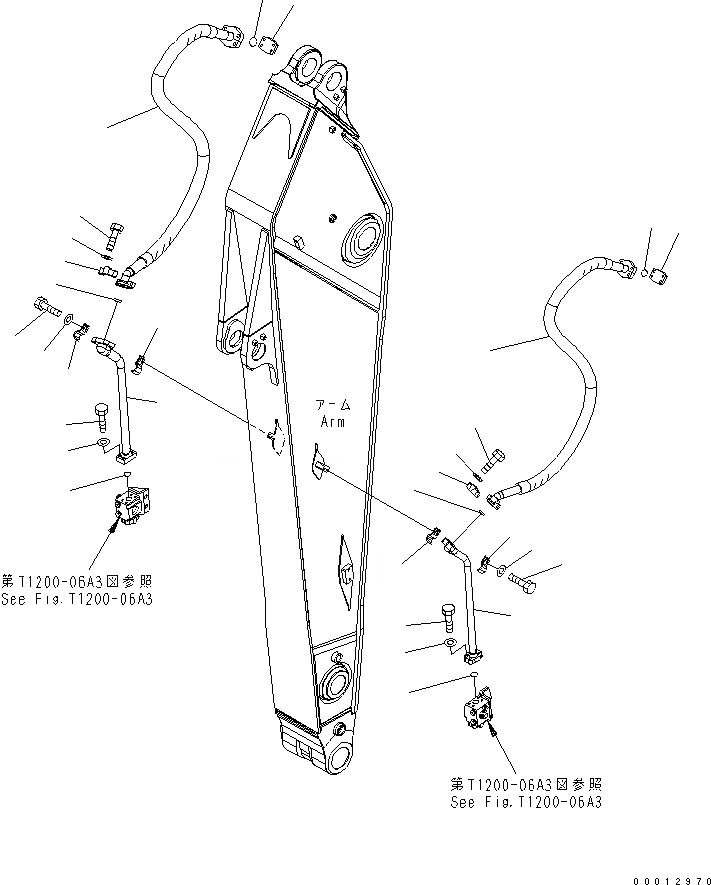 アーム
Arm

第T1200-06A3図参照
See Fig.T1200-06A3

第T1200-06A3図参照
See Fig.T1200-06A3

00012970