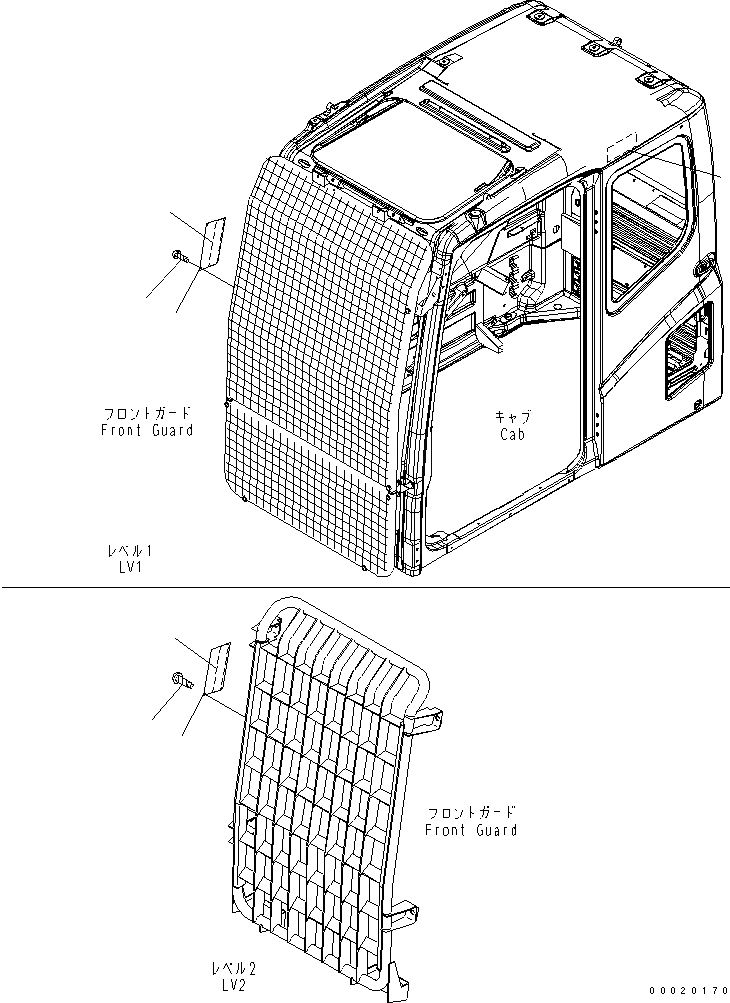 フロントガード
Front Guard

キャブ
Cab

レベル1
LV1

フロントガード
Front Guard

レベル2
LV2

00020170