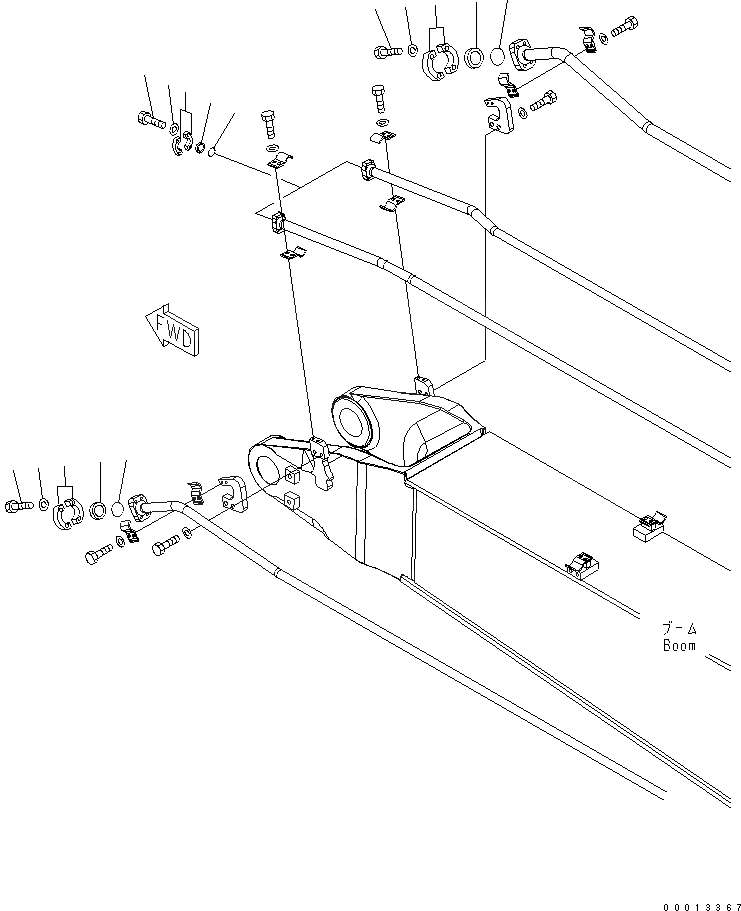 FWD

ブーム
Boom

00013367