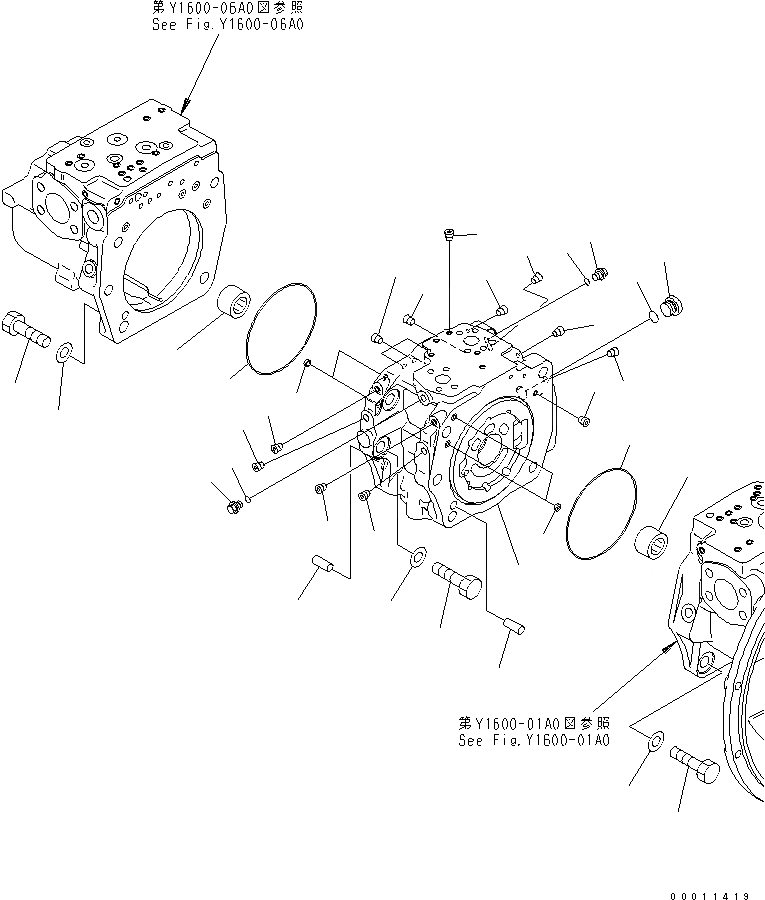 第Y1600-06A0図参照
See Fig.Y1600-06A0

第Y1600-01A0図参照
See Fig.Y1600-01A0

00011419