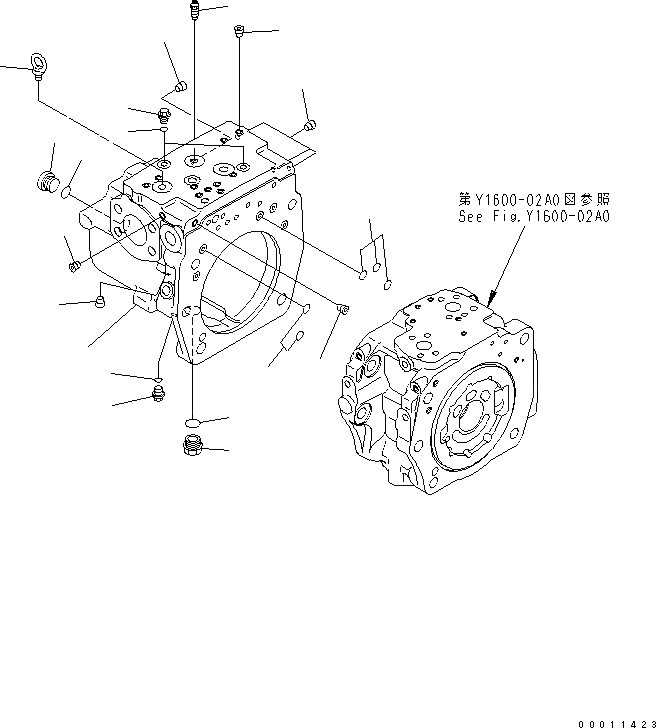 第Y1600-02A0図参照
See Fig.Y1600-02A0

00011423