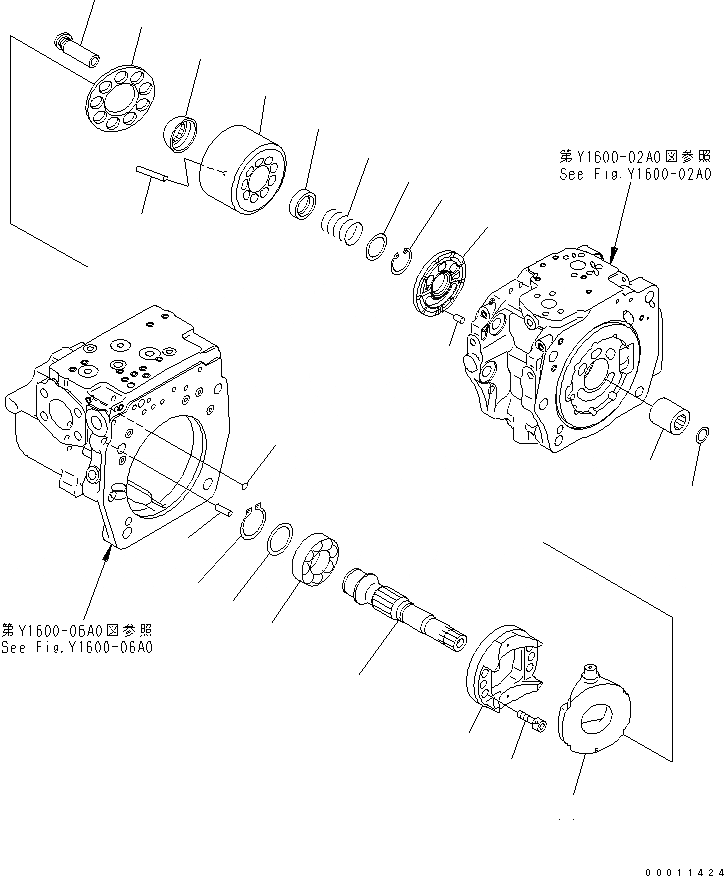 第Y1600-02A0図参照
See Fig.Y1600-02A0

第Y1600-06A0図参照
See Fig.Y1600-06A0

00011424