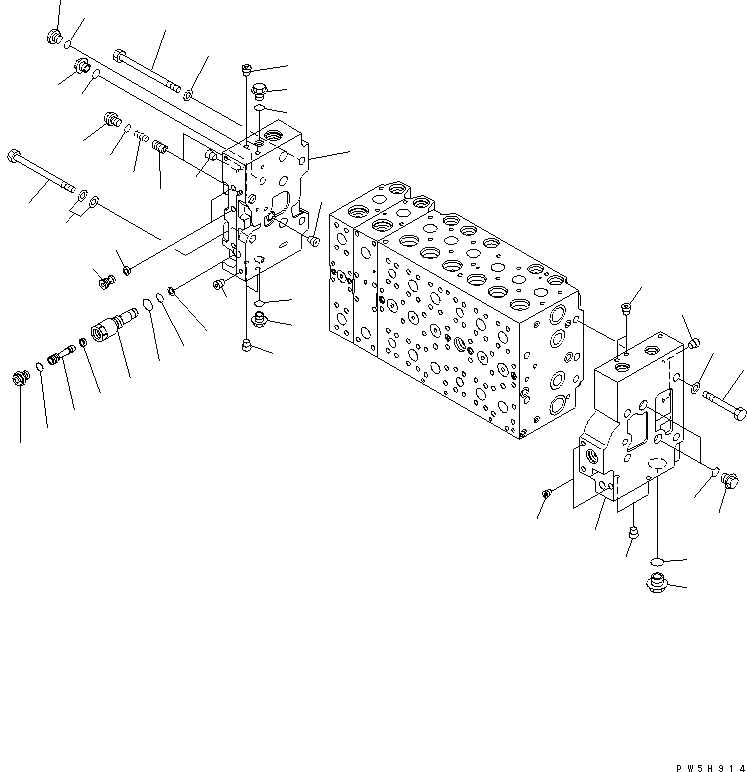 PW5H914