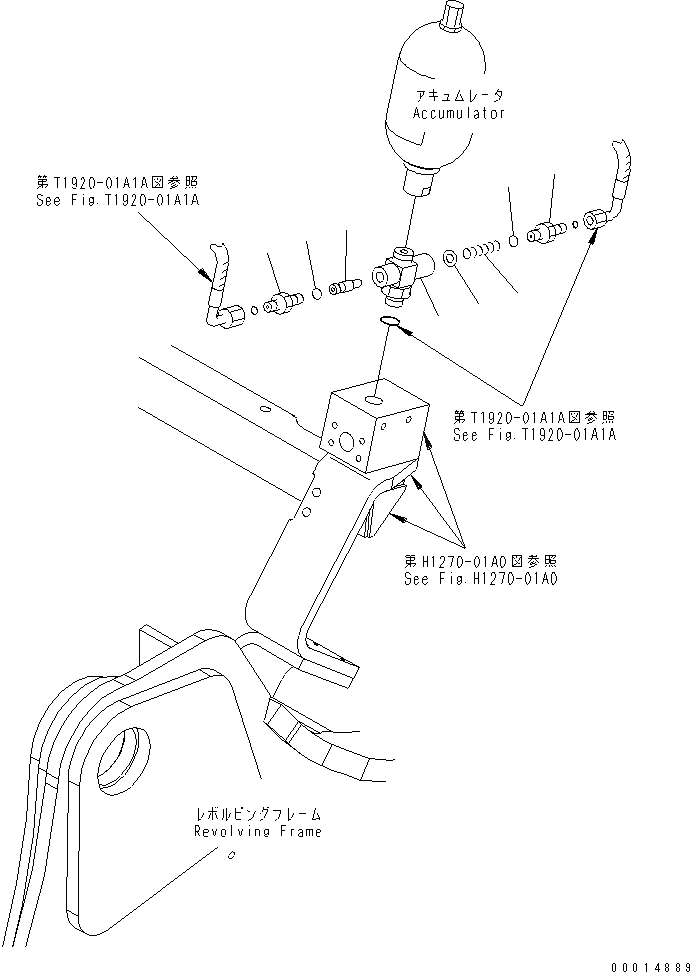 アキュムレータ
Accumulator

第T1920-01A1A図参照
See Fig.T1920-01A1A

第T1920-01A1A図参照
See Fig.T1920-01A1A

第H1270-01A0図参照
See Fig.H1270-01A0

レボルビングフレーム
Revolving Frame

00014889