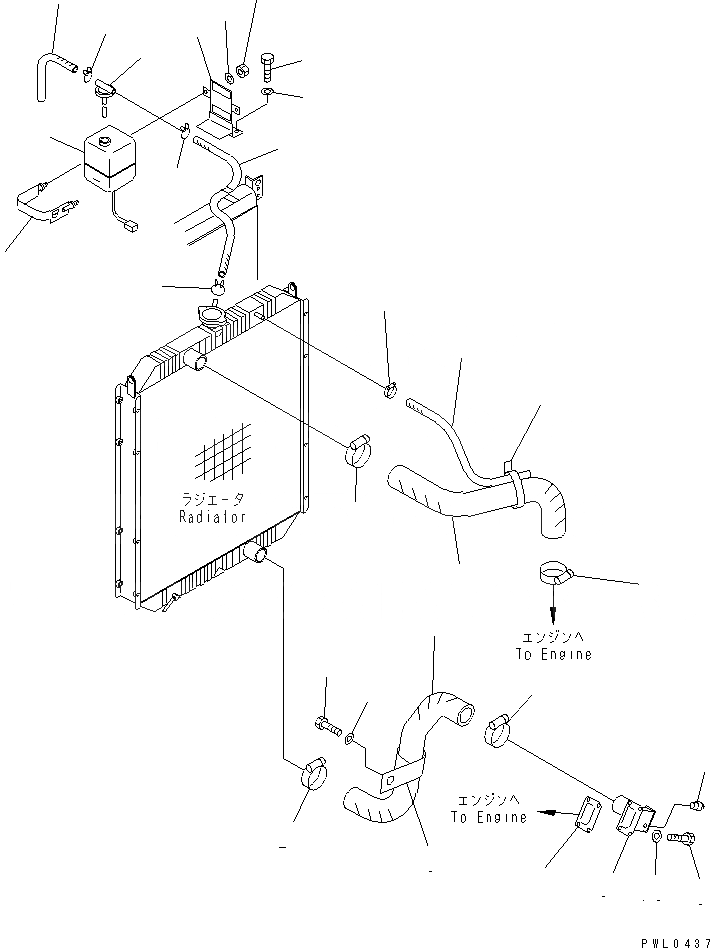 ラジエータ
Radiator

エンジンへ
To Engine

エンジンへ
To Engine

PWL0437