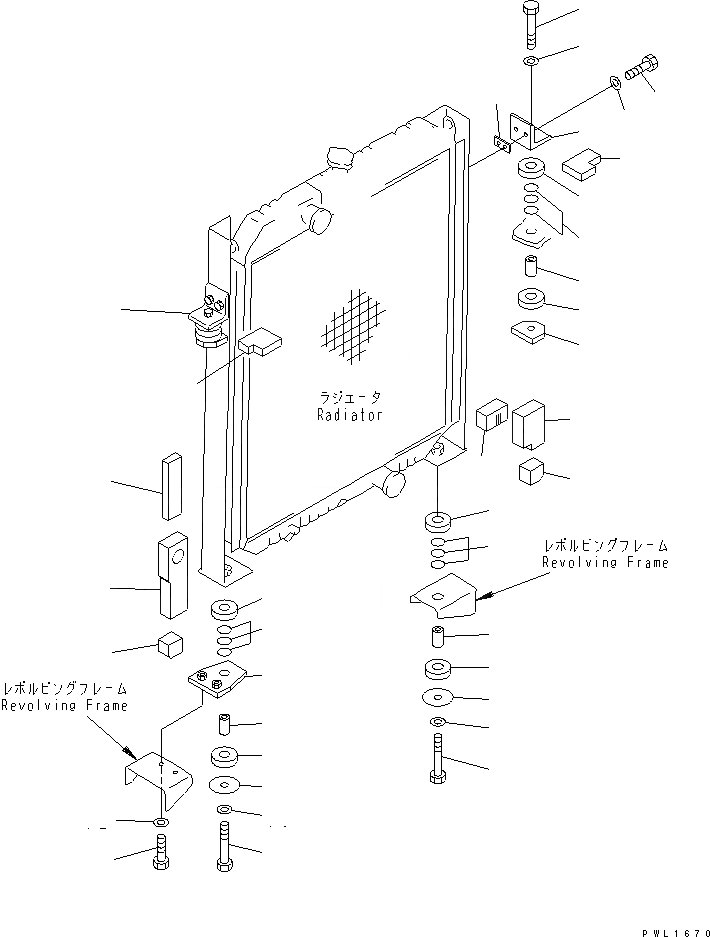 ラジエータ
Radiator

レボルビングフレーム
Revolving Frame

レボルビングフレーム
Revolving Frame

PWL1670