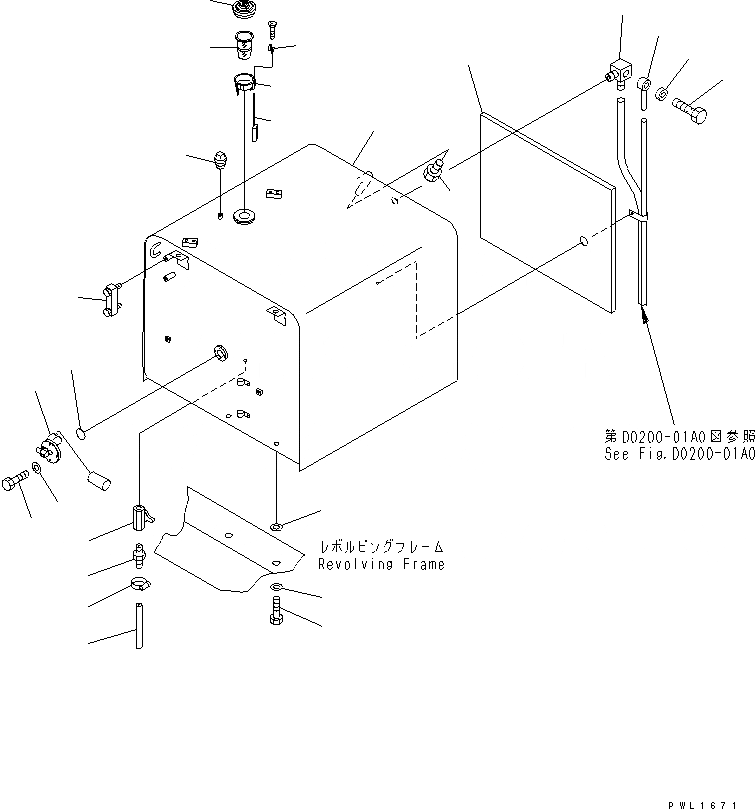 第D0200-01A0図参照
See Fig.D0200-01A0

レボルビングフレーム
Revolving Frame

PWL1671