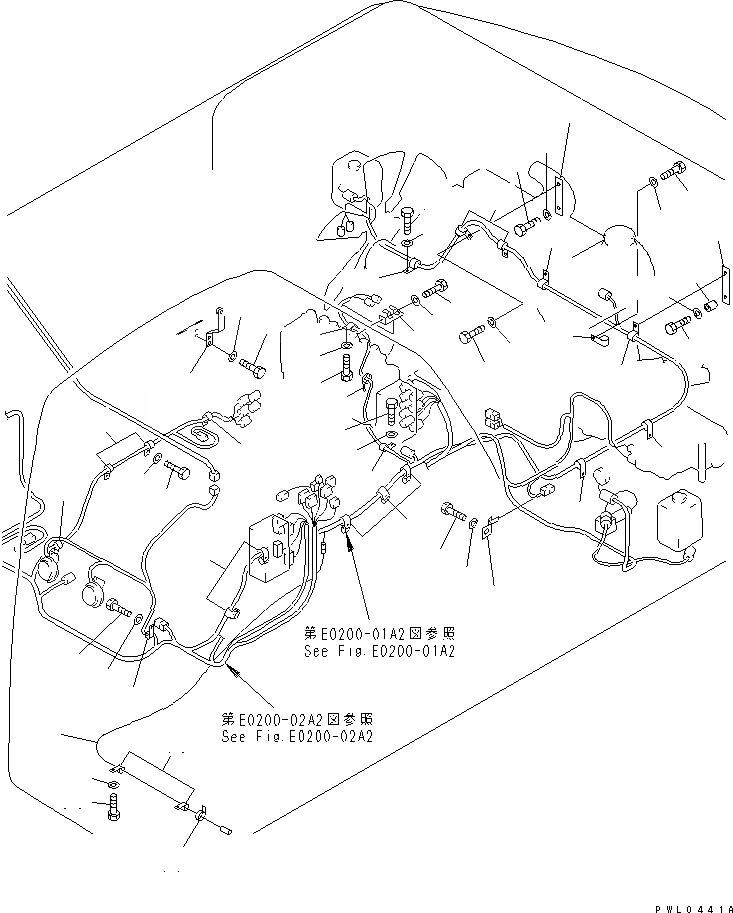 第E0200-01A2図参照
See Fig.E0200-01A2

第E0200-02A2図参照
See Fig.E0200-02A2

PWL0441A