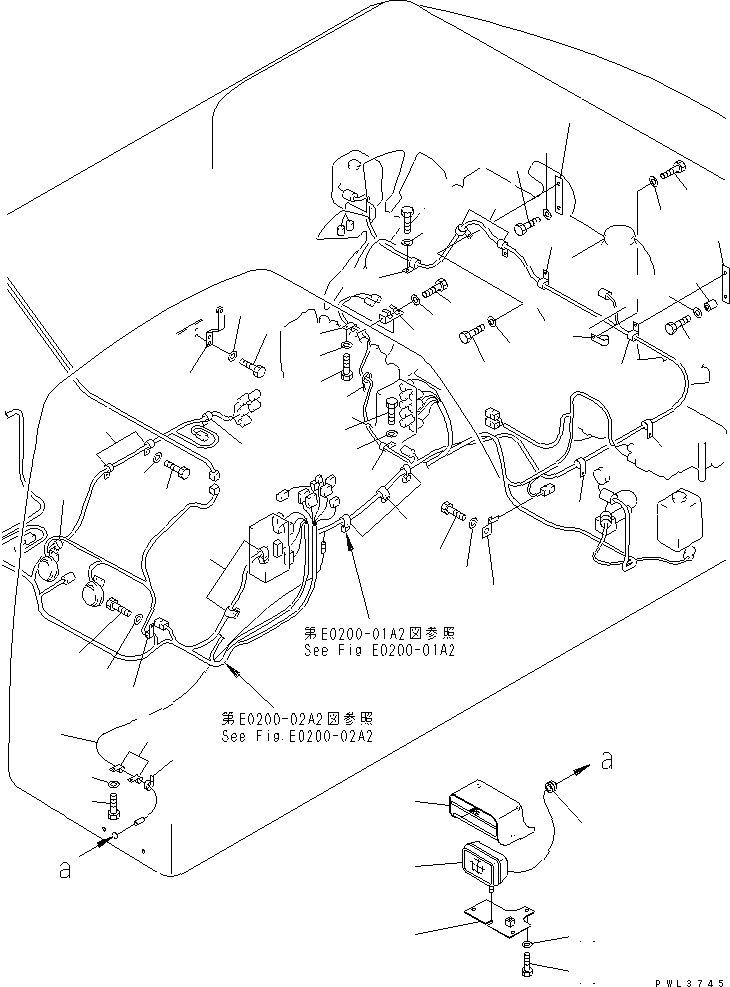 第E0200-01A2図参照
See Fig E0200-01A2

第E0200-02A2図参照
See Fig.E0200-02A2

a

a

PWL3745