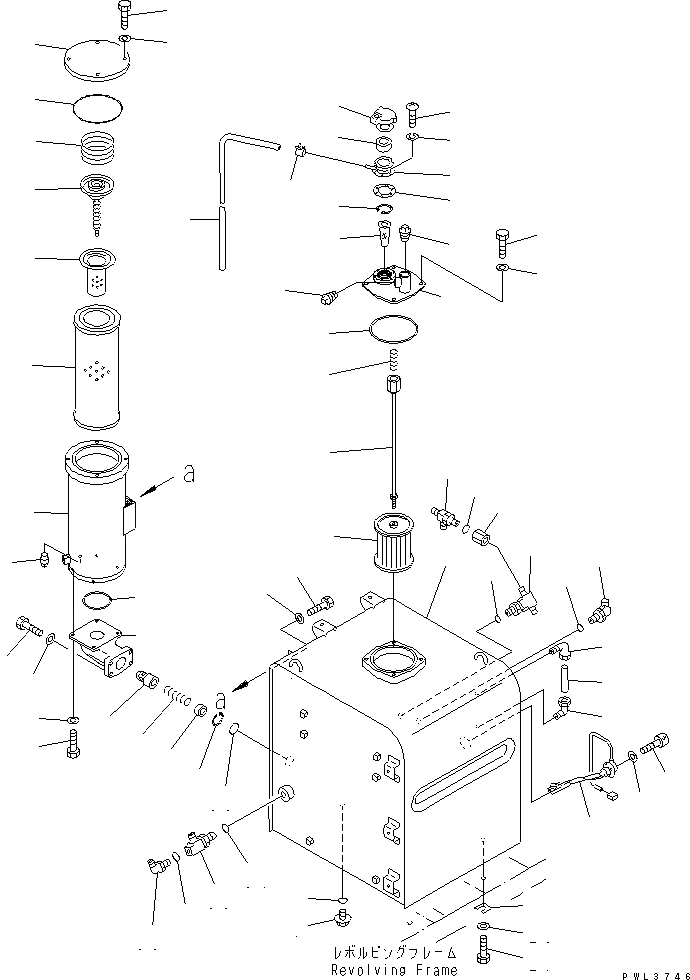 a

a

レボルビングフレーム
Revolving Frame

PWL3746