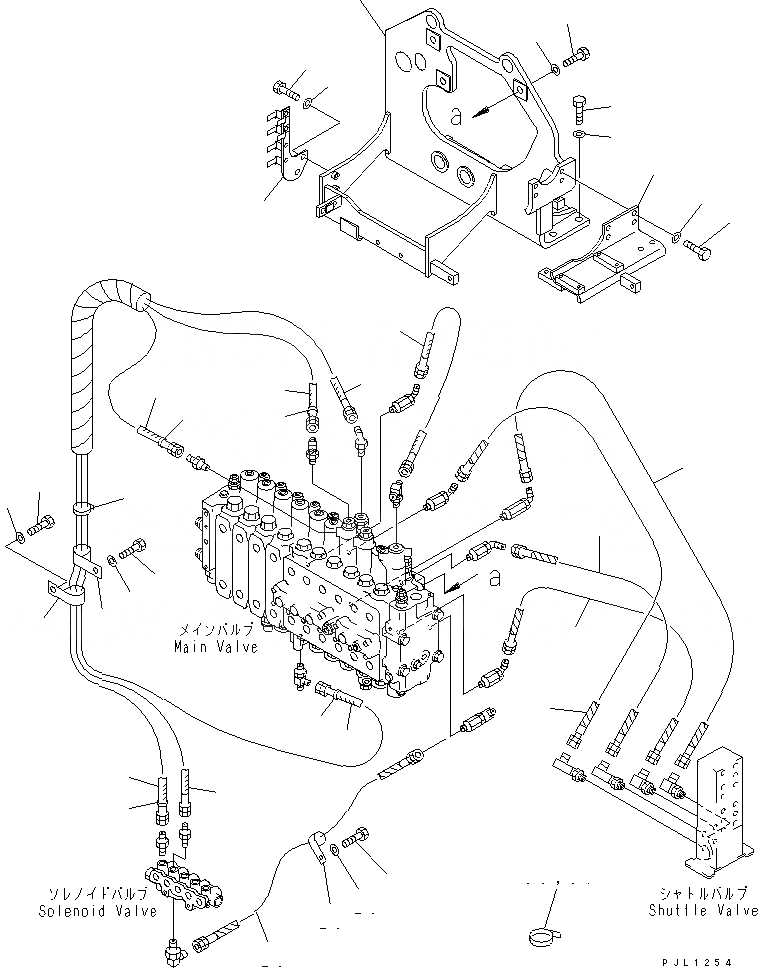 a

a

メインバルブ
Main Valve

ソレノイドバルブ
Solenoid Valve

シャトルバルブ
Shuttle Valve

PJL1254