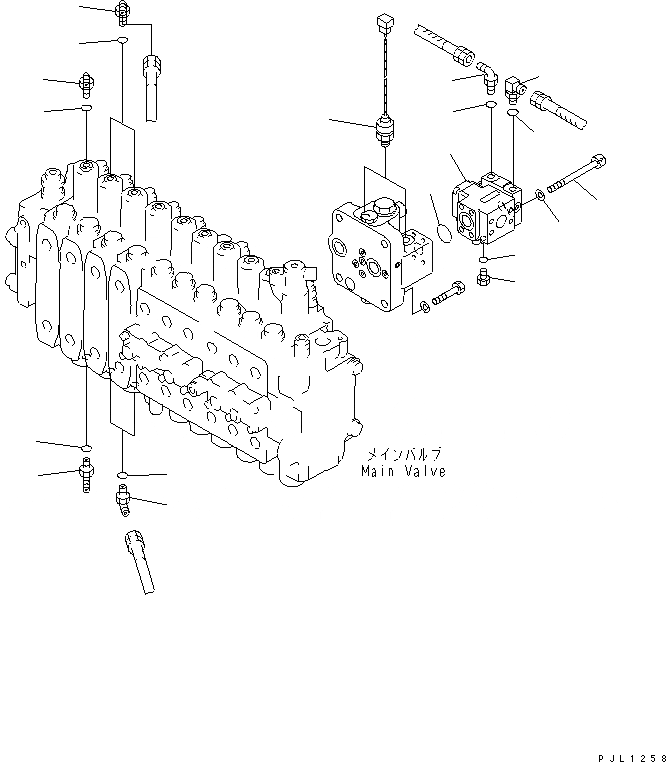 メインバルブ
Main Valve

PJL1258