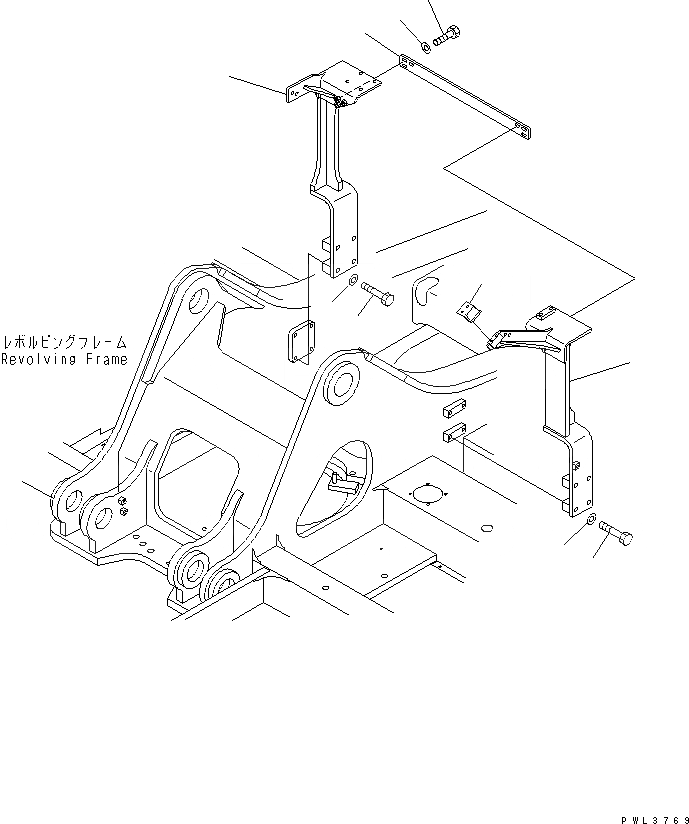 レボルビングフレーム
Revolving Frame

PWL3769